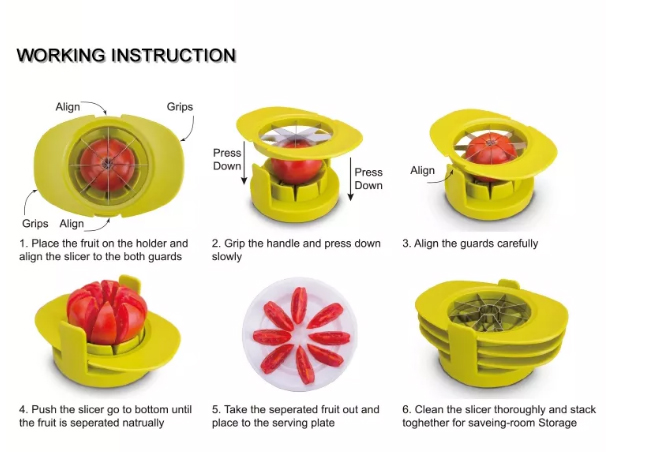 WORKING INSTRUCTION

Align

Grips

Grips Align

1. Place the fruit on the holder and align the slicer to the both guards

Press Down

Press Down

2. Grip the handle and press down slowly

Align

3. Align the guards carefully

4. Push the slicer go to bottom until the fruit is seperated natrually

5. Take the seperated fruit out and place to the serving plate

6. Clean the slicer thoroughly and stack toghether for saveing-room Storage