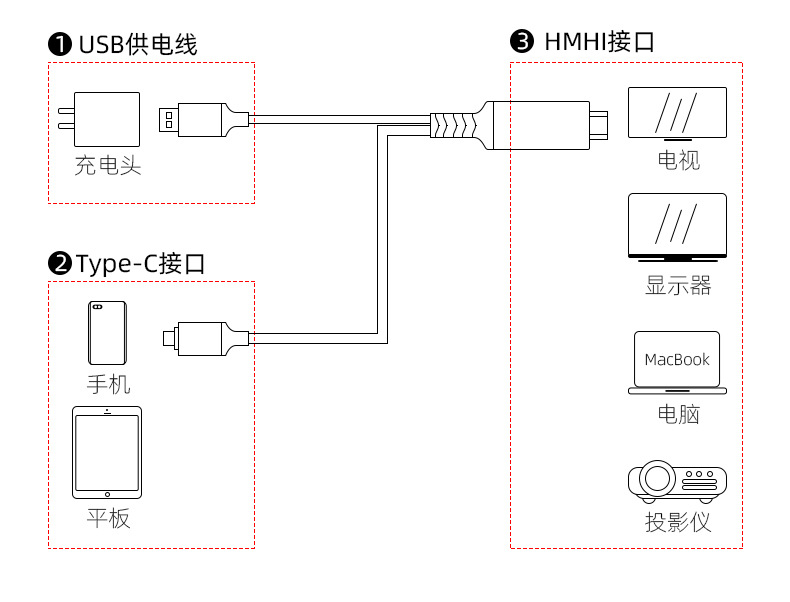 ❶ USB供电线

充电头

❷ Type-C接口

手机

平板

❸ HMHI接口

电视

显示器

MacBook

电脑

投影仪