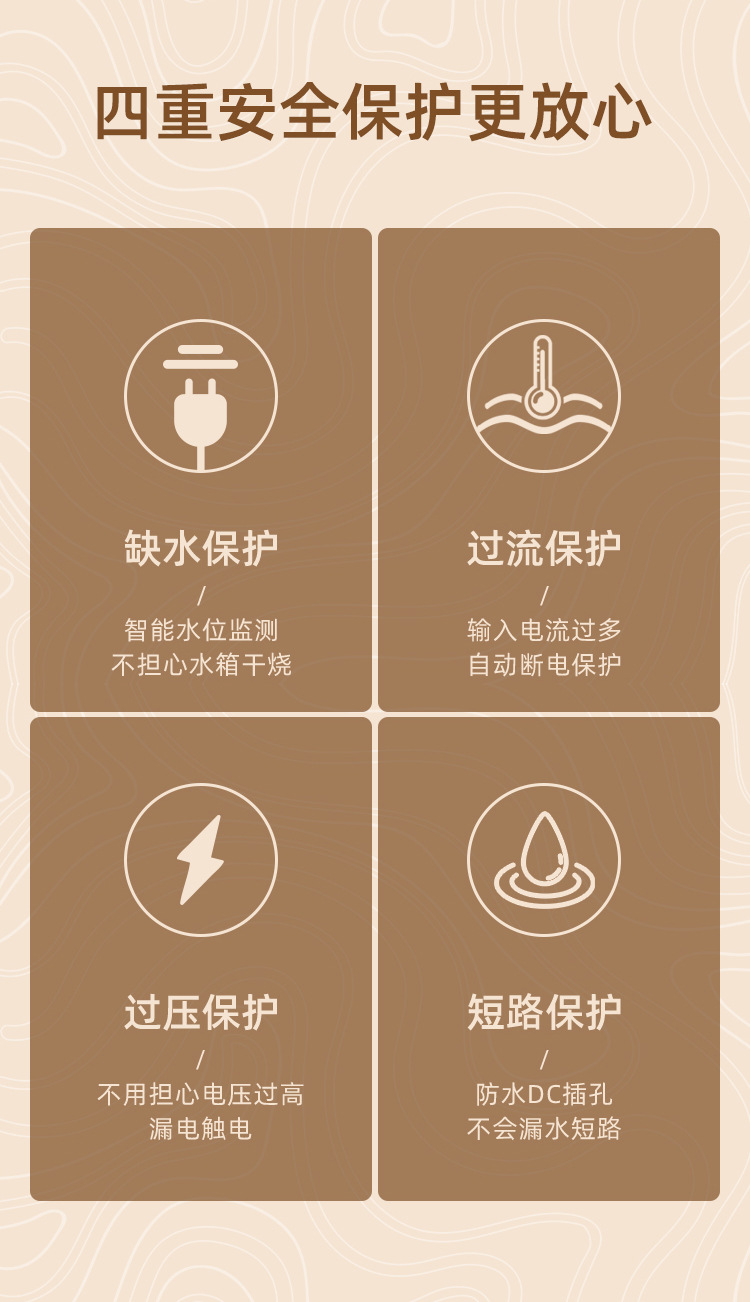 四重安全保护更放心

缺水保护
/
智能水位监测
不担心水箱干烧

过流保护
/
输入电流过多
自动断电保护

过压保护
/
不用担心电压过高
漏电触电

短路保护
/
防水DC插孔
不会漏水短路