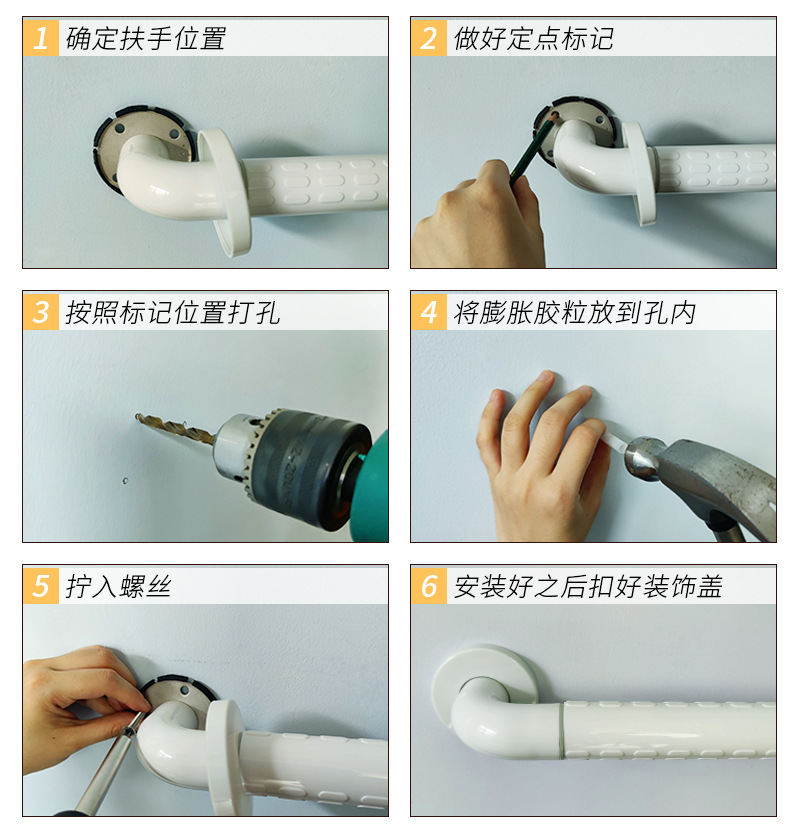 1 确定扶手位置

2 做好定点标记

3 按照标记位置打孔

4 将膨胀胶粒放到孔内

5 拧入螺丝

6 安装好之后扣好装饰盖