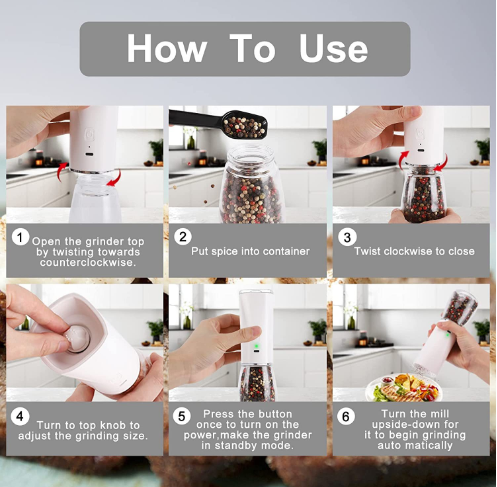 How To Use

1 Open the grinder top by twisting towards counterclockwise.

2 Put spice into container

3 Twist clockwise to close

4 Turn to top knob to adjust the grinding size.

5 Press the button once to turn on the power,make the grinder in standby mode.

6 Turn the mill upside-down for it to begin grinding auto matically