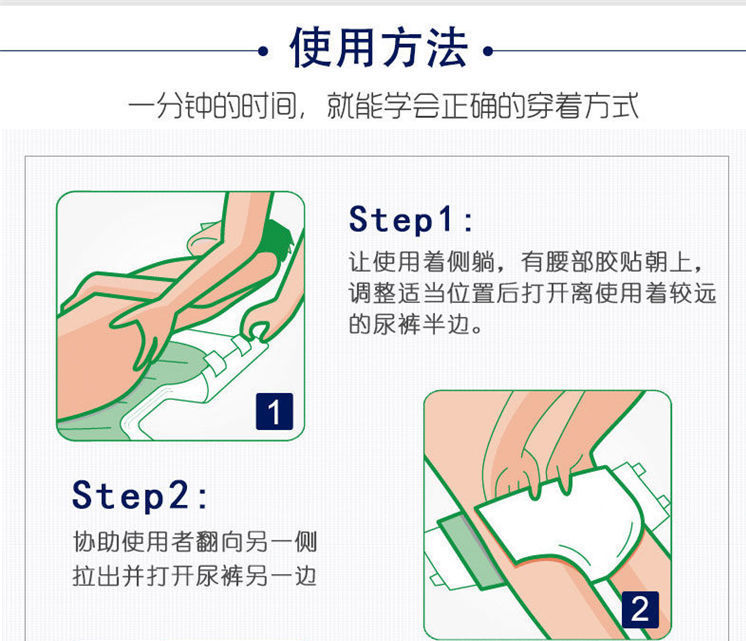 使用方法

一分钟的时间，就能学会正确的穿着方式

Step1:

让使用着侧躺，有腰部胶贴朝上，调整适当位置后打开离使用着较远的尿裤半边。

1

Step2:

协助使用者翻向另一侧
拉出并打开尿裤另一边

2