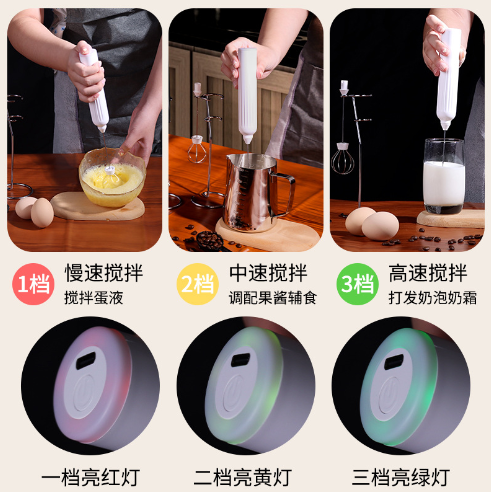 1档 慢速搅拌
搅拌蛋液

2档 中速搅拌
调配果酱辅食

3档 高速搅拌
打发奶泡奶霜

一档亮红灯

二档亮黄灯

三档亮绿灯